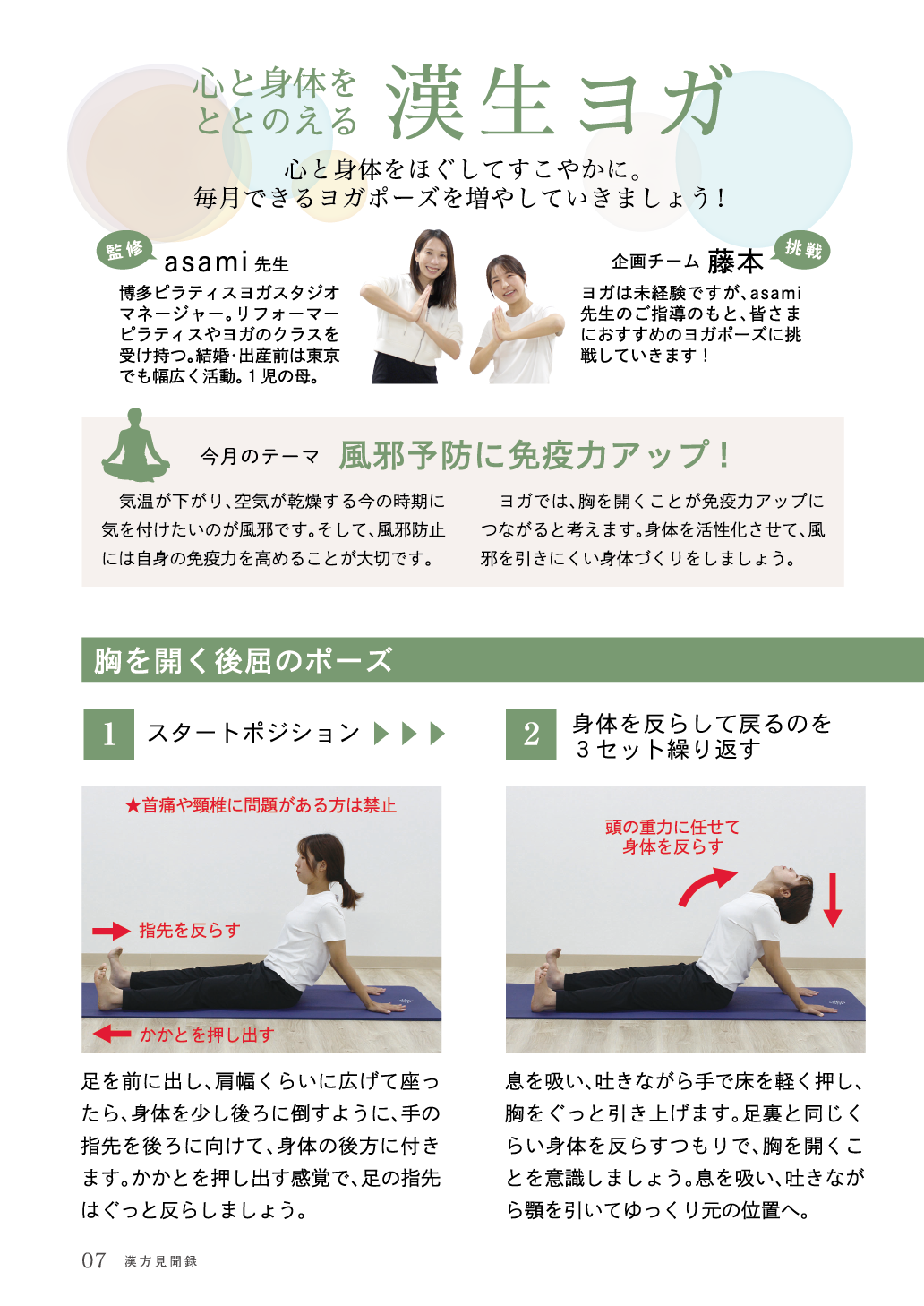 心と身体をととのえる 漢生ヨガ

心と身体をほぐしてすこやかに。
毎月できるヨガポーズを増やしていきましょう！

監修

asami 先生

博多ピラティスヨガスタジオマネージャー。リフォーマーピラティスやヨガのクラスを受け持つ。結婚・出産前は東京でも幅広く活動。1児の母。

挑戦

企画チーム 藤本

ヨガは未経験ですが、asami先生のご指導のもと、皆さまにおすすめのヨガポーズに挑戦していきます！

今月のテーマ 風邪予防に免疫力アップ！

気温が下がり、空気が乾燥する今の時期に気を付けたいのが風邪です。そして、風邪防止には自身の免疫力を高めることが大切です。

ヨガでは、胸を開くことが免疫力アップにつながると考えます。身体を活性化させて、風邪を引きにくい身体づくりをしましょう。

胸を開く後屈のポーズ

1 スタートポジション

★首痛や頸椎に問題がある方は禁止

指先を反らす

かかとを押し出す

足を前に出し、肩幅くらいに広げて座ったら、身体を少し後ろに倒すように、手の指先を後ろに向けて、身体の後方に付きます。かかとを押し出す感覚で、足の指先はぐっと反らしましょう。

2 身体を反らして戻るのを3セット繰り返す

頭の重力に任せて身体を反らす

息を吸い、吐きながら手で床を軽く押し、胸をぐっと引き上げます。足裏と同じくらい身体を反らすつもりで、胸を開くことを意識しましょう。息を吸い、吐きながら顎を引いてゆっくり元の位置へ。

07 漢方見聞録